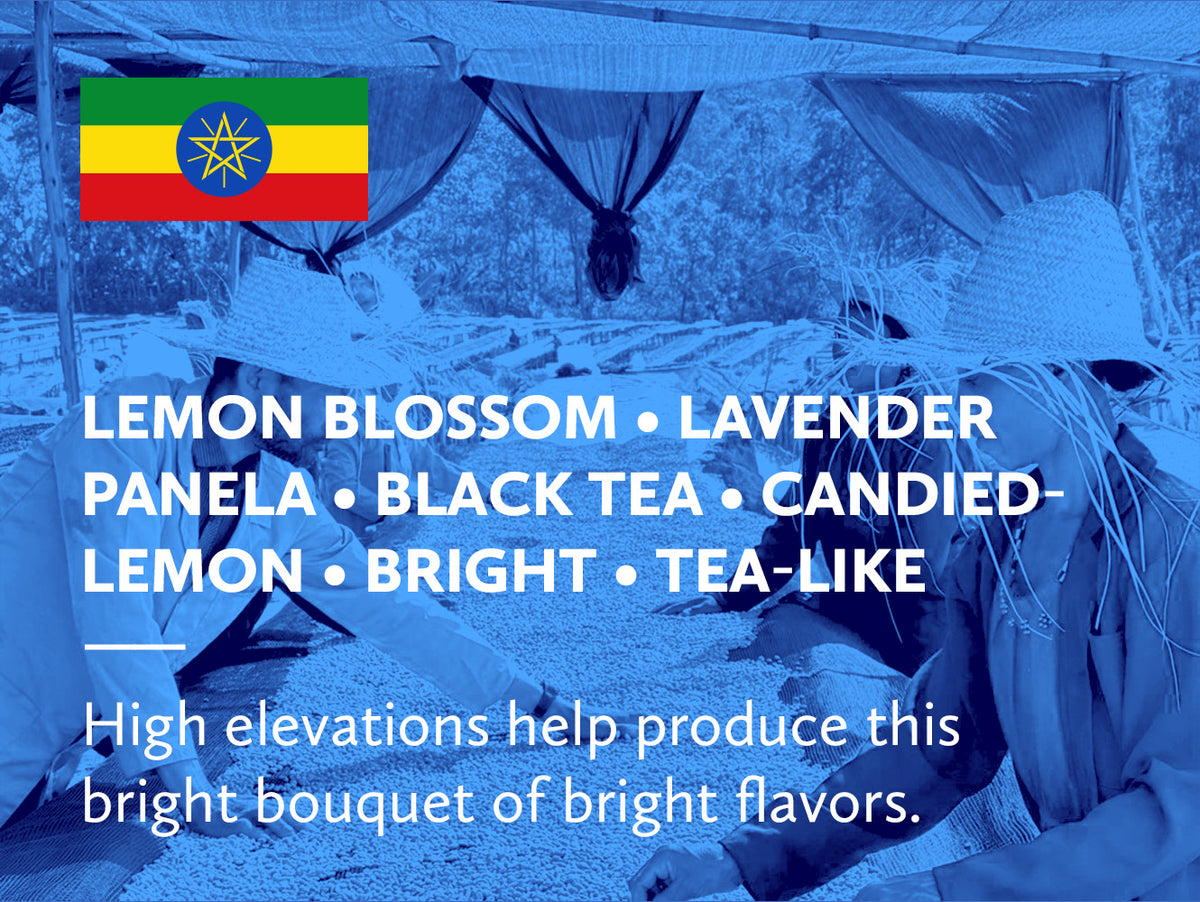 LEMON BLOSSOM • LAVENDER PANELA • BLACK TEA • CANDIED-LEMON • BRIGHT • TEA-LIKE

High elevations help produce this bright bouquet of bright flavors.