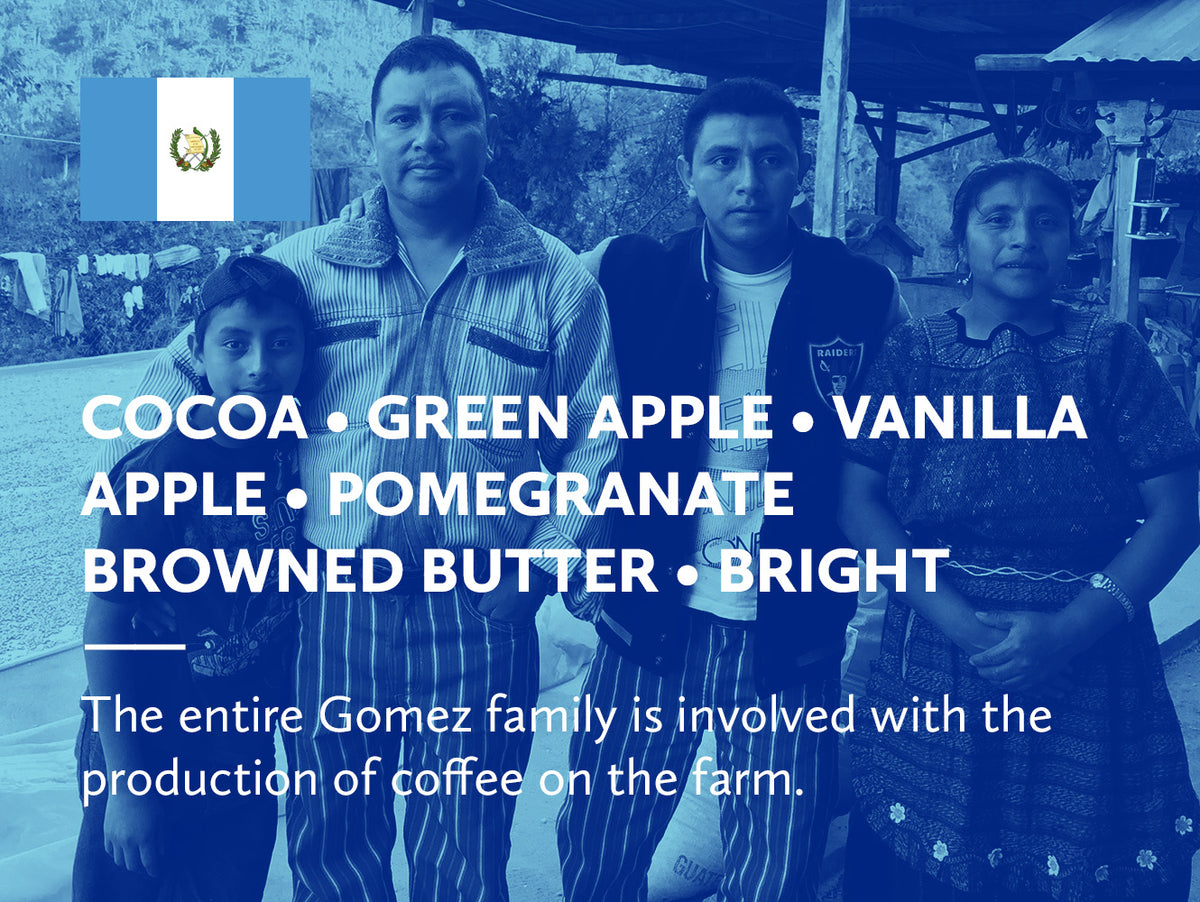 COCOA • GREEN APPLE • VANILLA
APPLE • POMEGRANATE
BROWNED BUTTER • BRIGHT

The entire Gomez family is involved with the production of coffee on the farm.