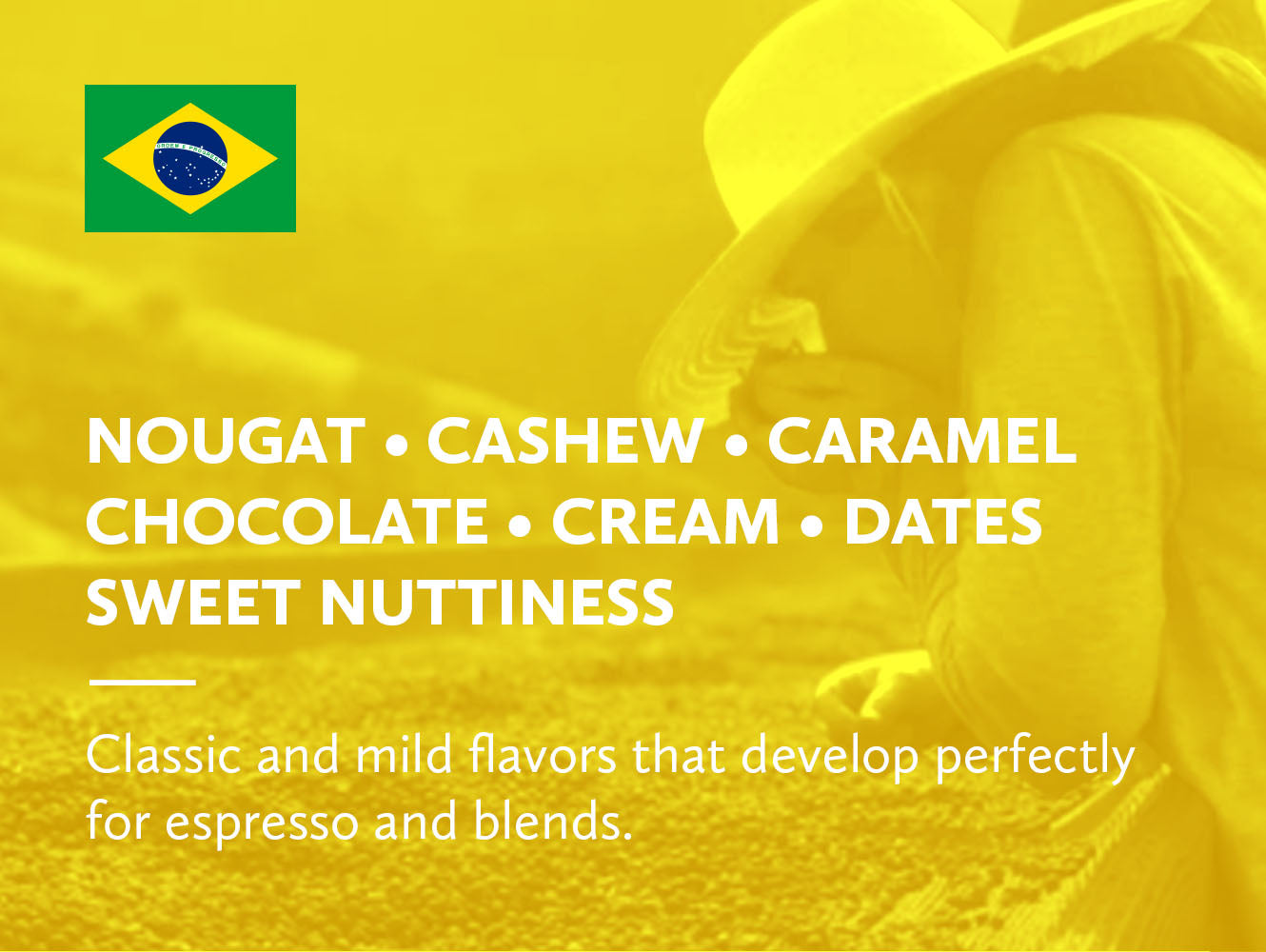 ORDEM E PROGRESSO

NOUGAT • CASHEW • CARAMEL
CHOCOLATE • CREAM • DATES
SWEET NUTTINESS

Classic and mild flavors that develop perfectly for espresso and blends.