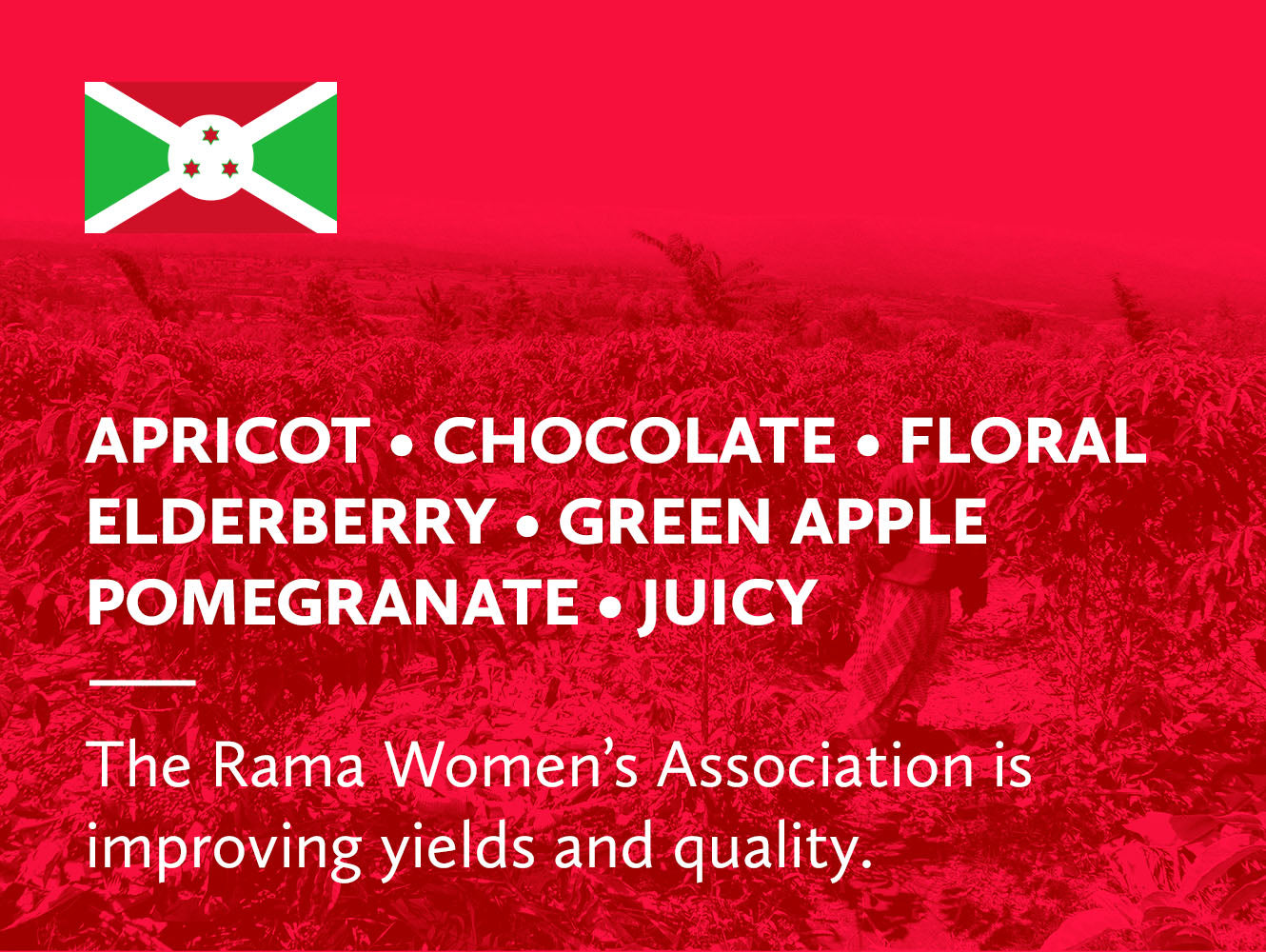 APRICOT • CHOCOLATE • FLORAL
ELDERBERRY • GREEN APPLE
POMEGRANATE • JUICY

The Rama Women's Association is improving yields and quality.