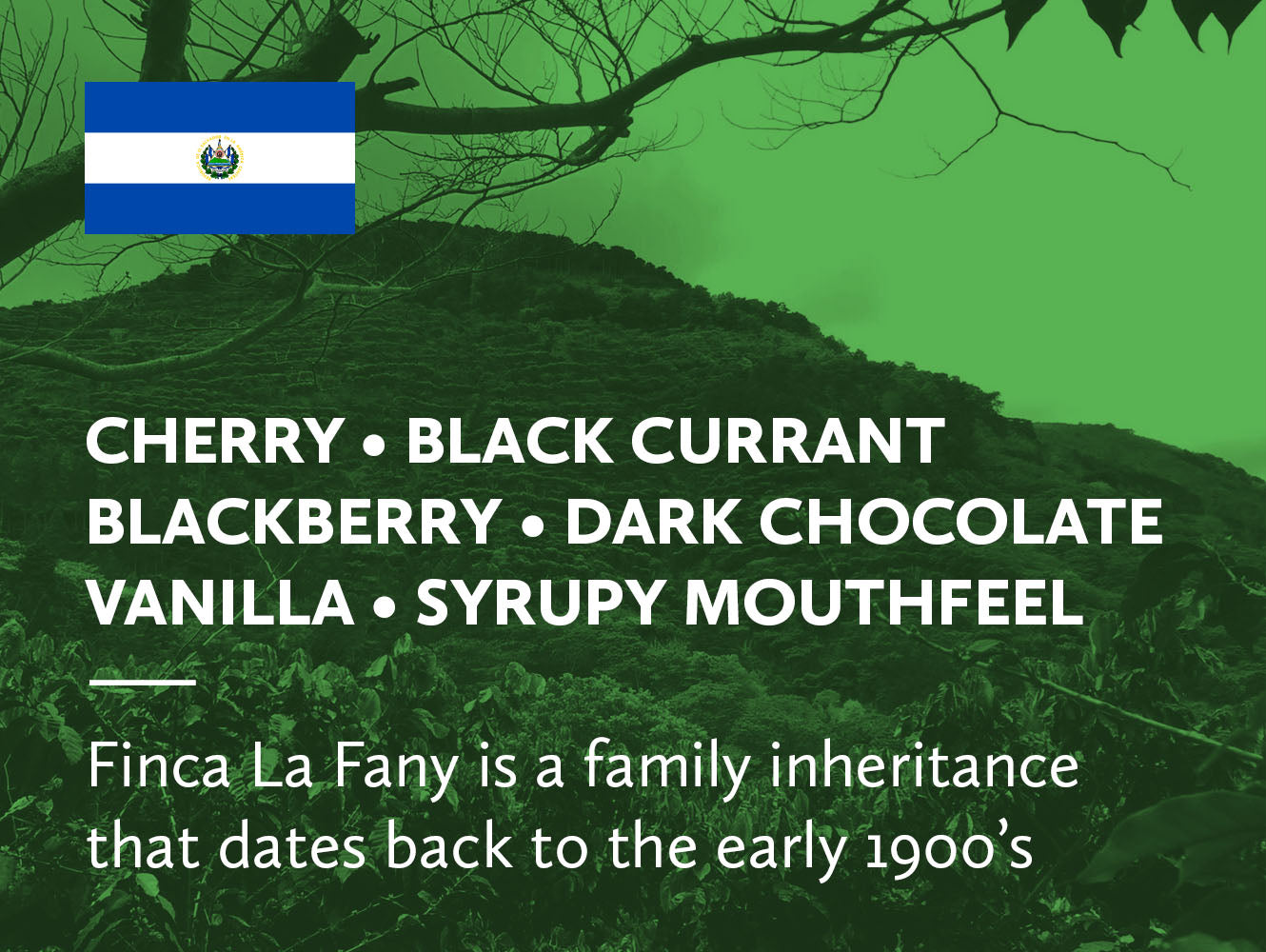 CHERRY • BLACK CURRANT
BLACKBERRY • DARK CHOCOLATE
VANILLA • SYRUPY MOUTHFEEL

Finca La Fany is a family inheritance that dates back to the early 1900's