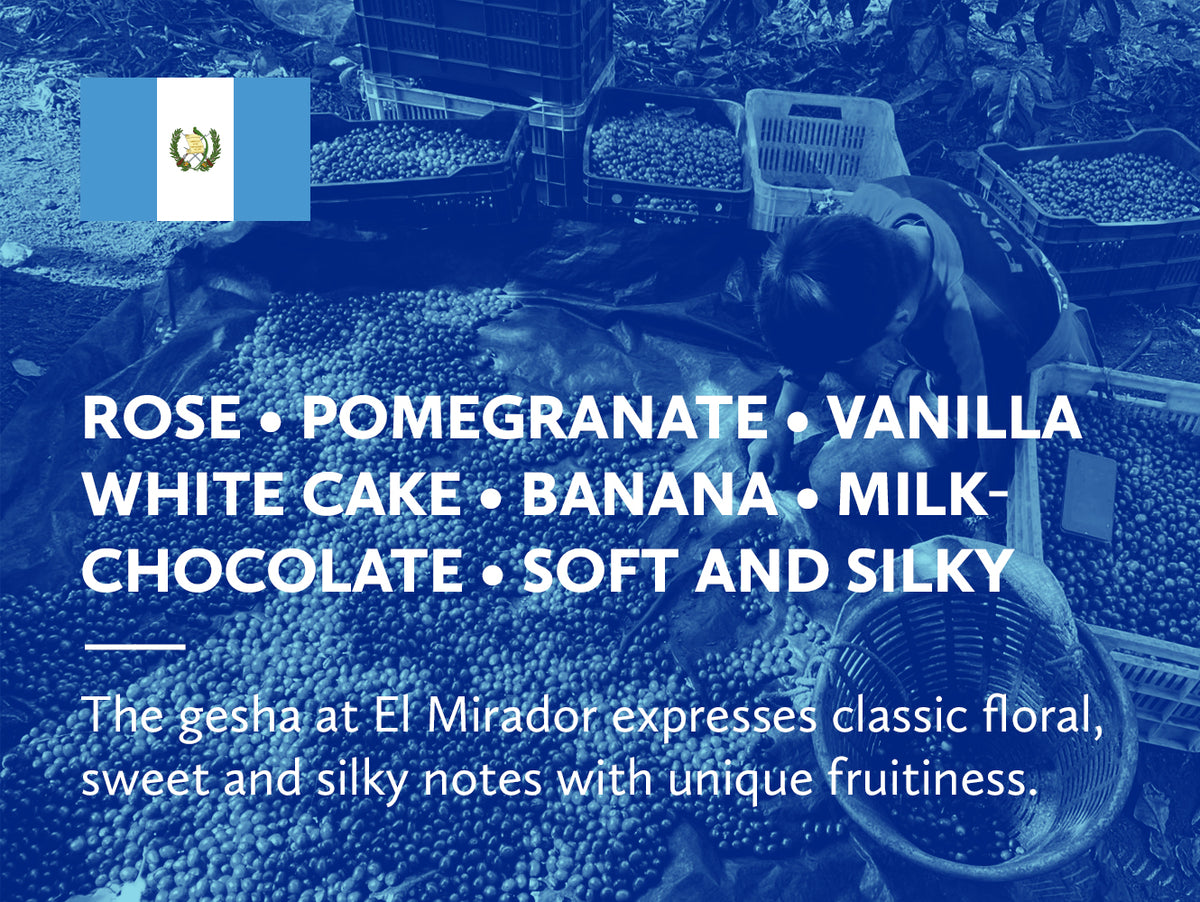 ROSE • POMEGRANATE • VANILLA WHITE CAKE • BANANA • MILK-CHOCOLATE • SOFT AND SILKY

The gesha at El Mirador expresses classic floral, sweet and silky notes with unique fruitiness.