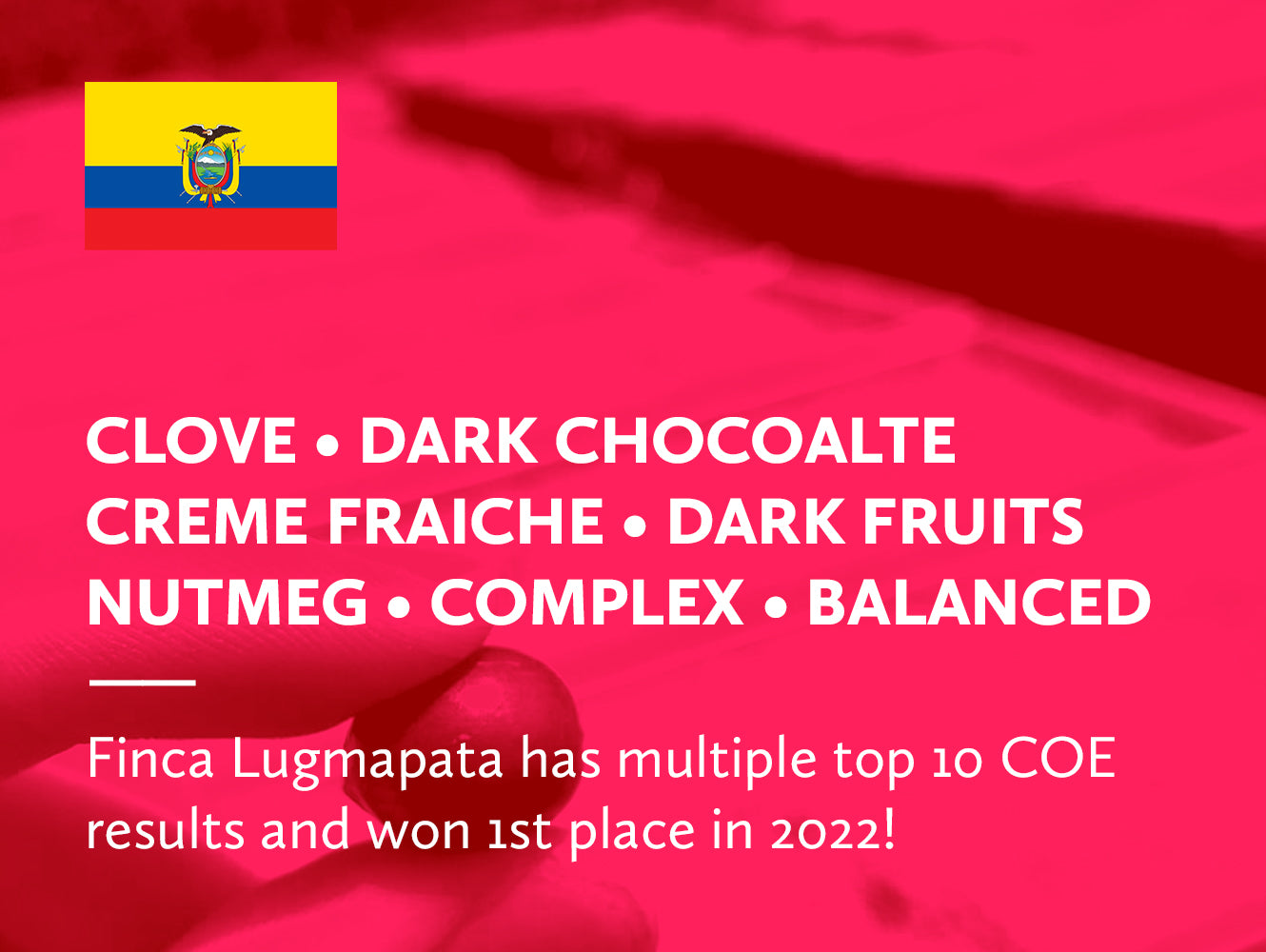 CLOVE • DARK CHOCOALTE
CREME FRAICHE • DARK FRUITS
NUTMEG • COMPLEX • BALANCED

Finca Lugmapata has multiple top 10 COE results and won 1st place in 2022!