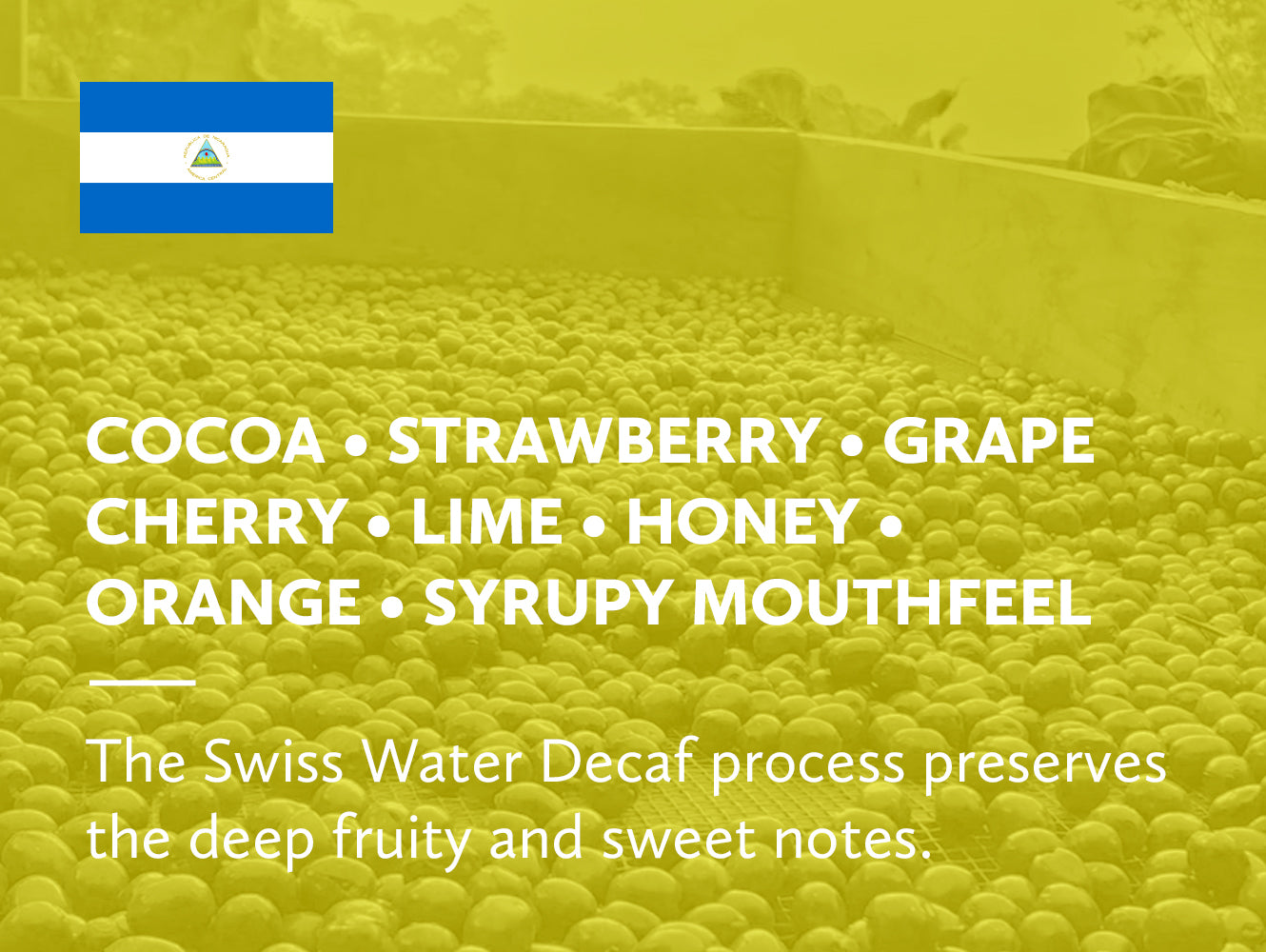 COCOA • STRAWBERRY • GRAPE CHERRY • LIME • HONEY • ORANGE • SYRUPY MOUTHFEEL

The Swiss Water Decaf process preserves the deep fruity and sweet notes.