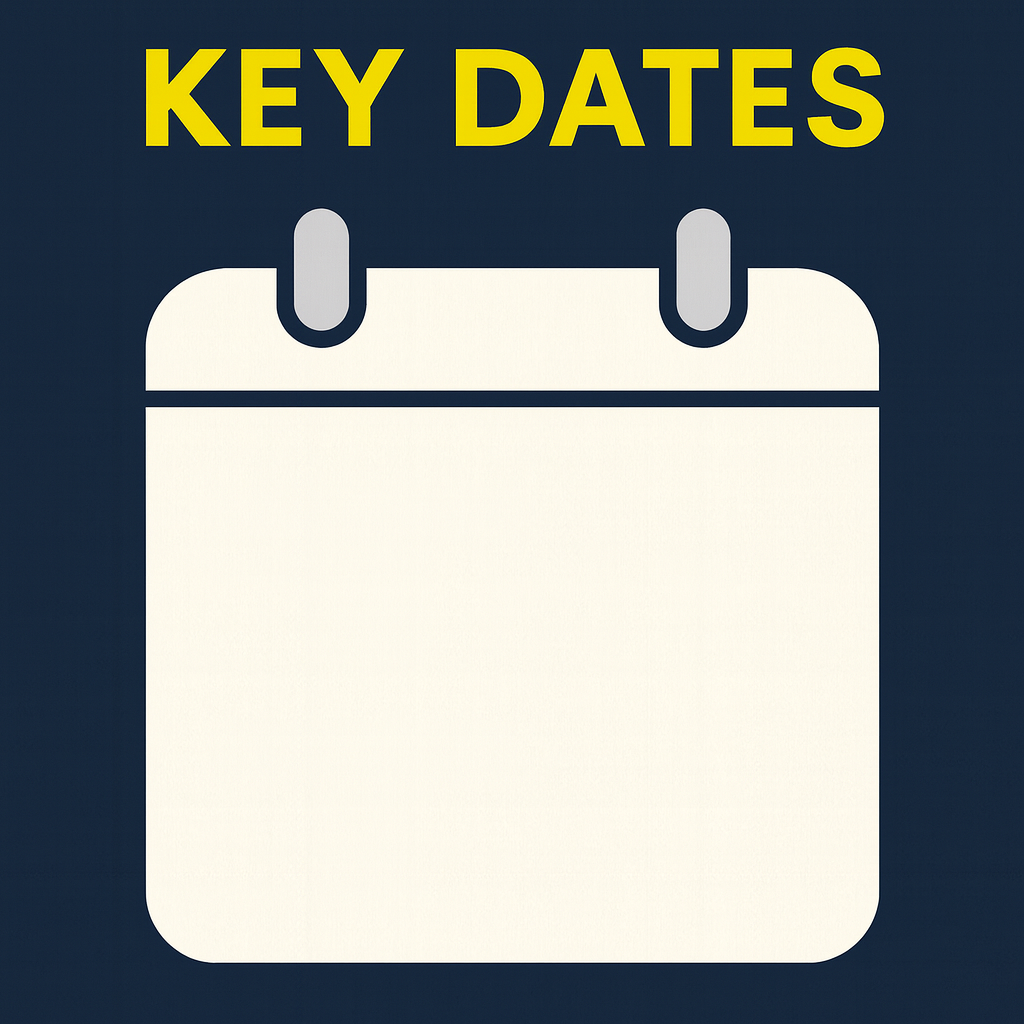 KEY DATES